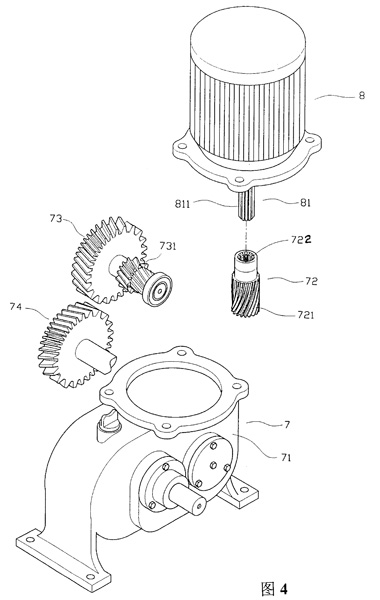 8

811

81

73

731

722

72

721

74

7

71

图 4